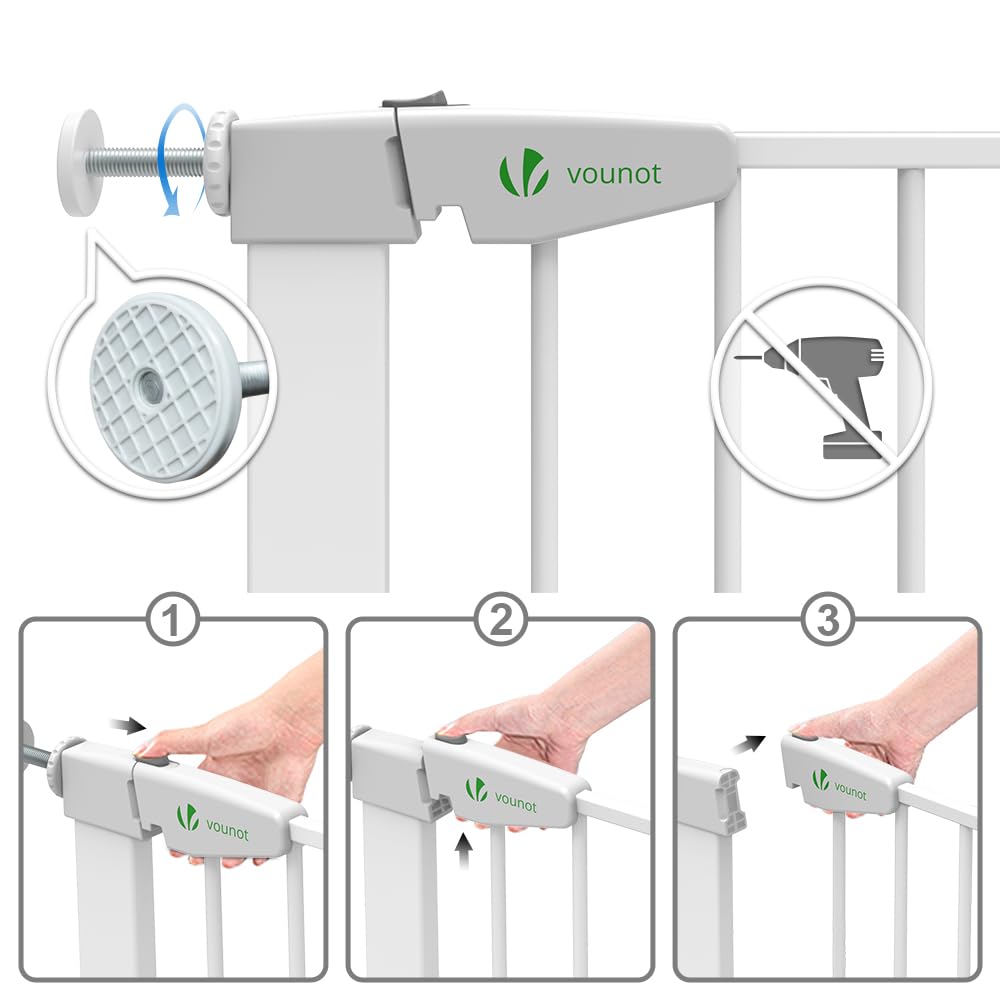 vounot

1

vounot

2

vounot

3

vounot