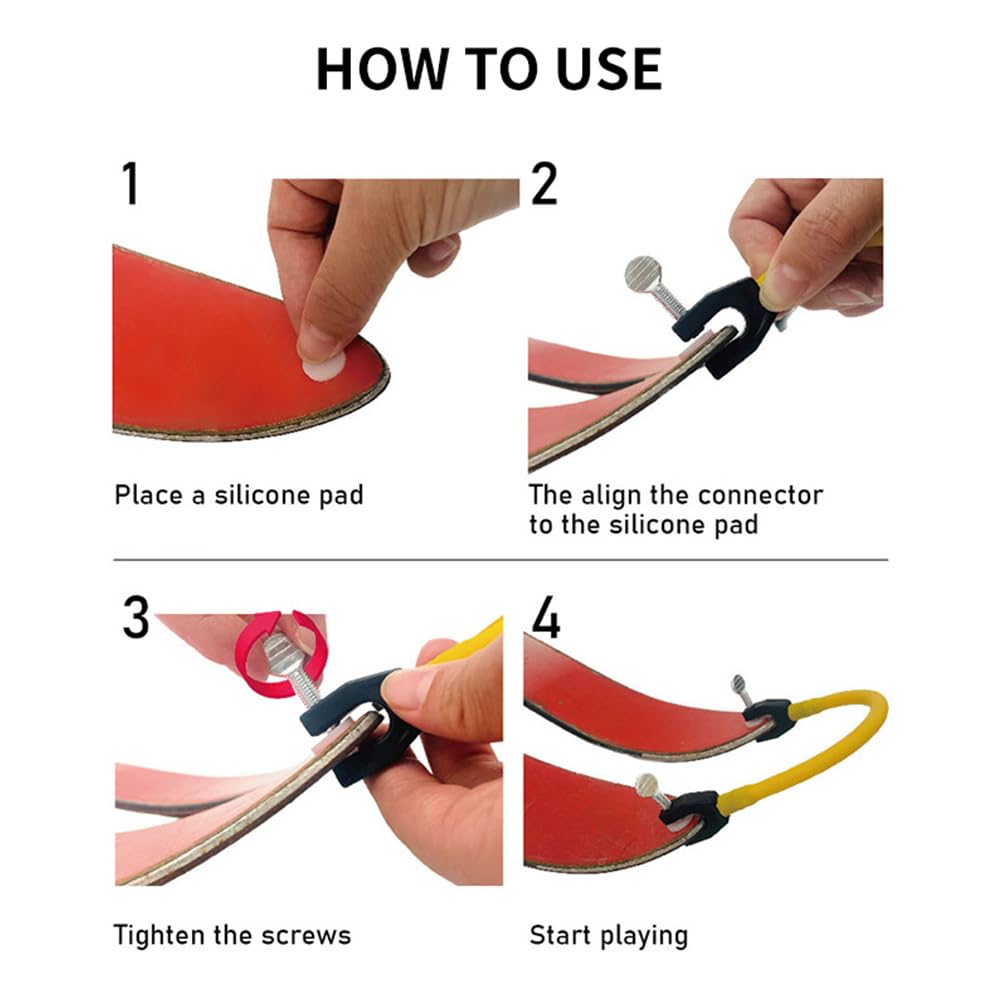 HOW TO USE

1

Place a silicone pad

2

The align the connector to the silicone pad

3

Tighten the screws

4

Start playing