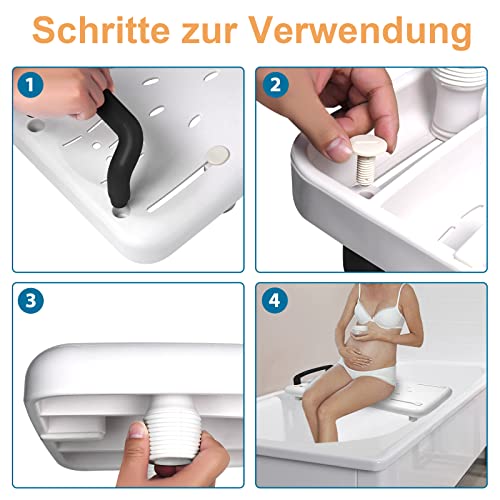 Schritte zur Verwendung

1

2

3

4