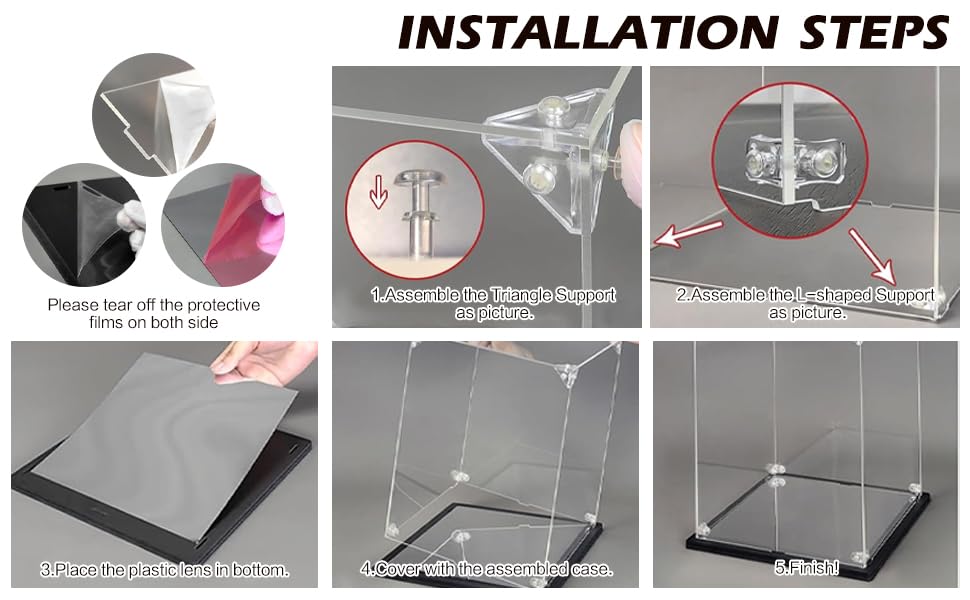 INSTALLATION STEPS

Please tear off the protective films on both side

1.Assemble the Triangle Support as picture.

2.Assemble the L=shaped Support as picture.

3.Place the plastic lens in bottom.

4.Cover with the assembled case.

5.Finish!