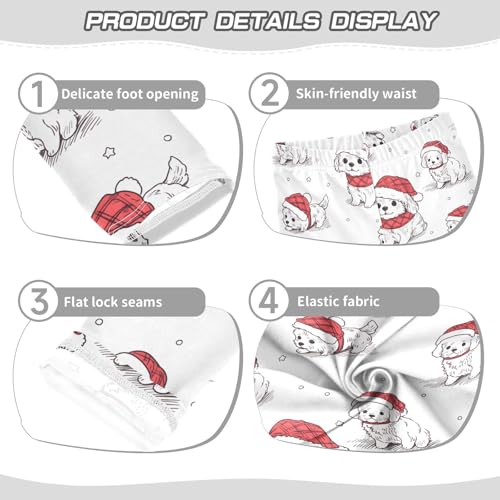 PRODUCT DETAILS DISPLAY

1 Delicate foot opening

2 Skin-friendly waist

3 Flat lock seams

4 Elastic fabric