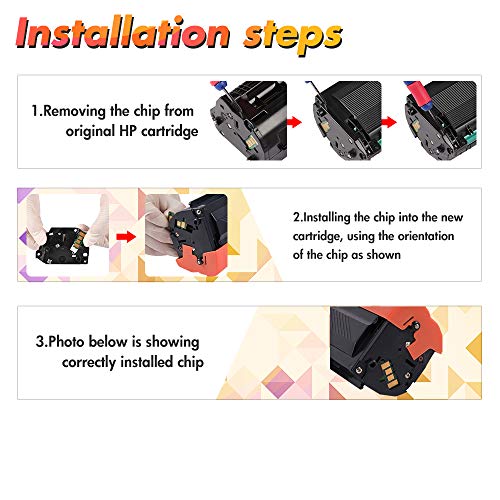 Installation steps

1.Removing the chip from original HP cartridge

2.Installing the chip into the new cartridge, using the orientation of the chip as shown

3.Photo below is showing correctly installed chip