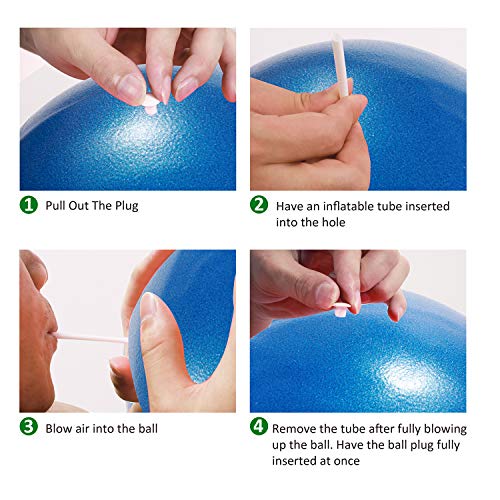 1 Pull Out The Plug

2 Have an inflatable tube inserted into the hole

3 Blow air into the ball

4 Remove the tube after fully blowing up the ball. Have the ball plug fully inserted at once