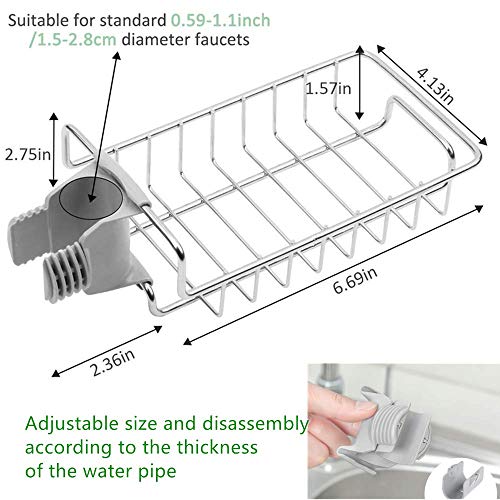 Suitable for standard 0.59-1.1inch /1.5-2.8cm diameter faucets

1.57in

4.13in

2.75in

6.69in

2.36in

Adjustable size and disassembly according to the thickness of the water pipe