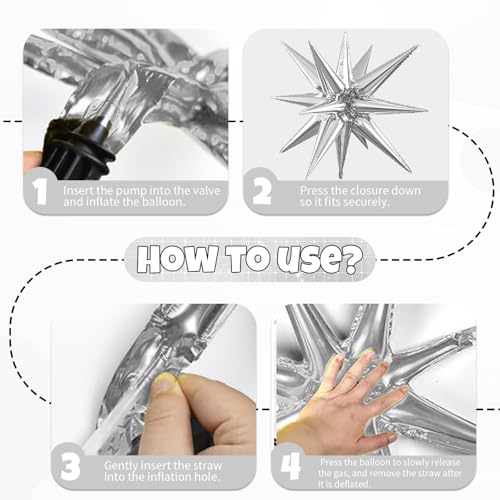 1
Insert the pump into the valve and inflate the balloon.

2
Press the closure down so it fits securely.

HOW TO USE?

3
Gently insert the straw into the inflation hole.

4
Press the balloon to slowly release the gas, and remove the straw after it is deflated.