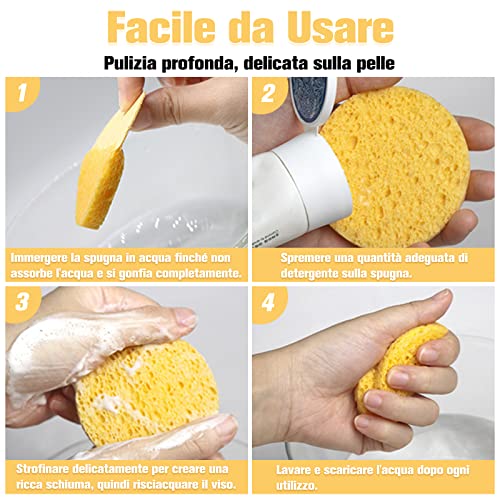 Facile da Usare

Pulizia profonda, delicata sulla pelle

1

Immergere la spugna in acqua finché non assorbe l'acqua e si gonfia completamente.

2

Spremere una quantità adeguata di detergente sulla spugna.

3

Strofinare delicatamente per creare una ricca schiuma, quindi risciacquare il viso.

4

Lavare e scaricare l'acqua dopo ogni utilizzo.