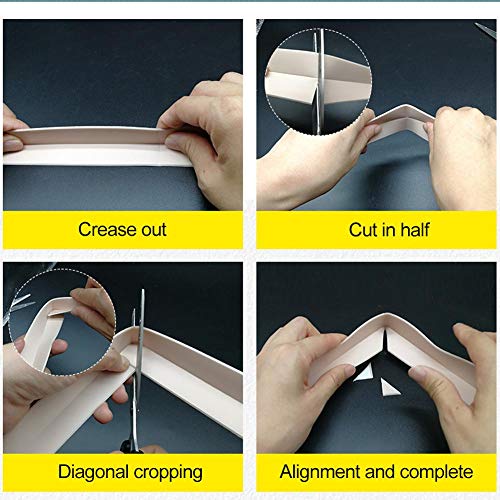 Crease out

Cut in half

Diagonal cropping

Alignment and complete