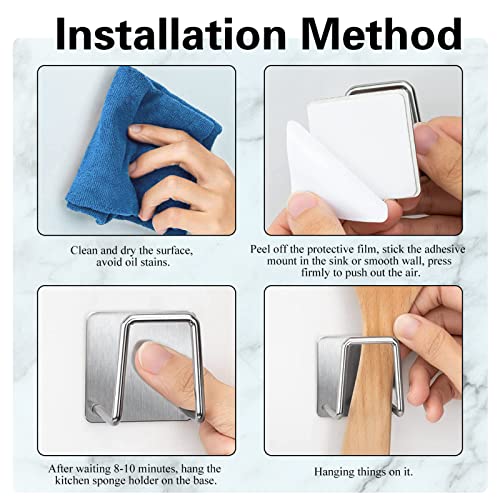 Installation Method

Clean and dry the surface, avoid oil stains.

Peel off the protective film, stick the adhesive mount in the sink or smooth wall, press firmly to push out the air.

After waiting 8-10 minutes, hang the kitchen sponge holder on the base.

Hanging things on it.