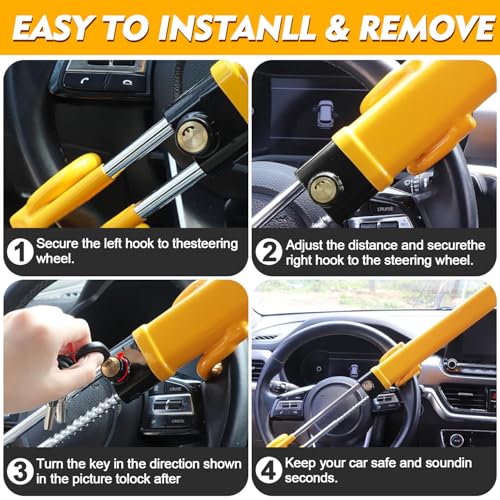 EASY TO INSTANLL & REMOVE

1 Secure the left hook to thesteering wheel.

2 Adjust the distance and securethe right hook to the steering wheel.

3 Turn the key in the direction shown in the picture tolock after

4 Keep your car safe and soundin seconds.