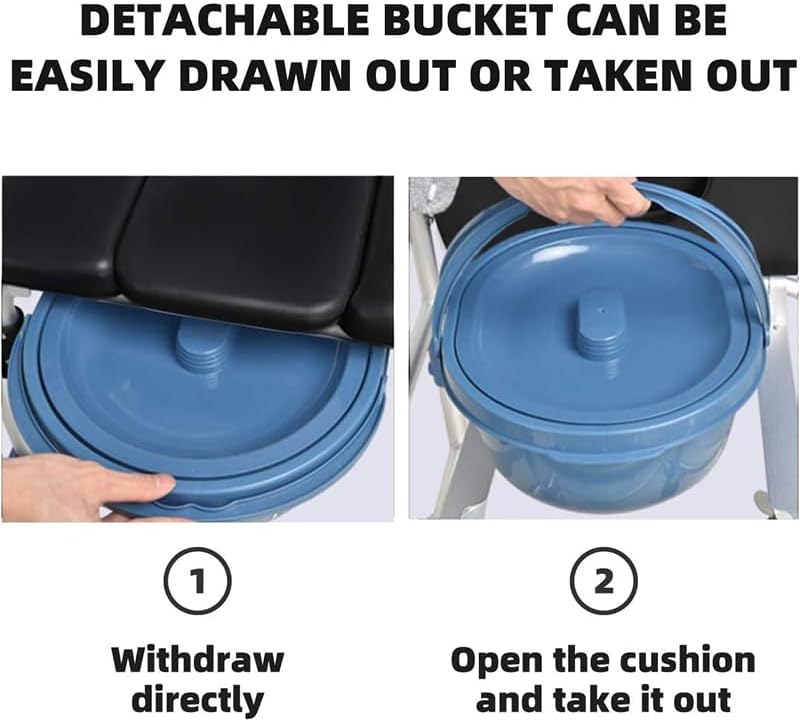 DETACHABLE BUCKET CAN BE EASILY DRAWN OUT OR TAKEN OUT

1

Withdraw directly

2

Open the cushion and take it out