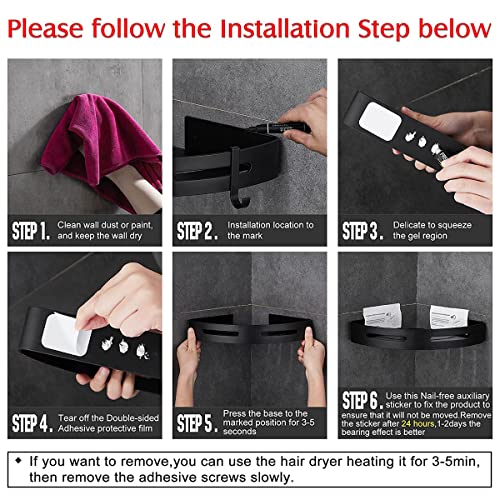 Please follow the Installation Step below

STEP 1. Clean wall dust or paint, and keep the wall dry

STEP 2. Installation location to the mark

STEP 3. Delicate to squeeze the gel region

STEP 4. Tear off the Double-sided Adhesive protective film

STEP 5. Press the base to the marked position for 3-5 seconds

STEP 6. Use this Nail-free auxiliary sticker to fix the product to ensure that it will not be moved.Remove the sticker after 24 hours,1-2days the bearing effect is better

◆ If you want to remove,you can use the hair dryer heating it for 3-5min, then remove the adhesive screws slowly.