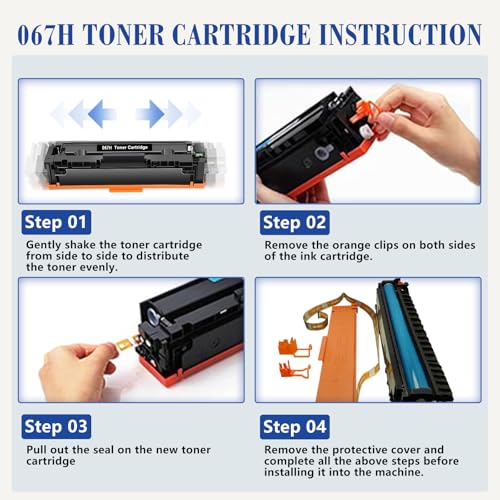 067H TONER CARTRIDGE INSTRUCTION

067H Toner Cartridge

Step 01

Gently shake the toner cartridge from side to side to distribute the toner evenly.

Step 02

Remove the orange clips on both sides of the ink cartridge.

Step 03

Pull out the seal on the new toner cartridge

Step 04

Remove the protective cover and complete all the above steps before installing it into the machine.