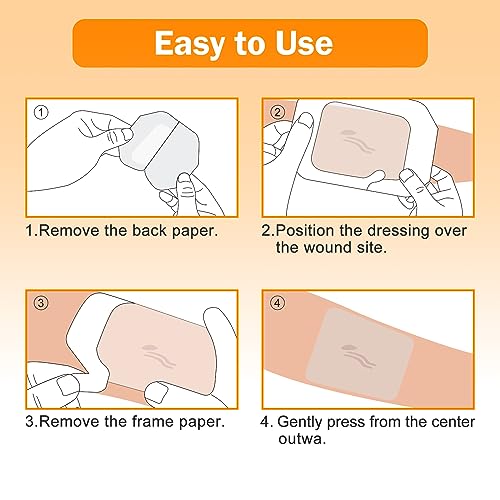 Easy to Use

①

1.Remove the back paper.

②

2.Position the dressing over the wound site.

③

3.Remove the frame paper.

④

4. Gently press from the center outwa.