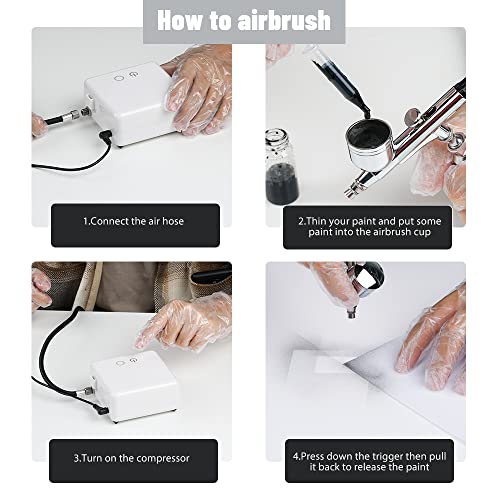 How to airbrush

1.Connect the air hose

2.Thin your paint and put some paint into the airbrush cup

3.Turn on the compressor

4.Press down the trigger then pull it back to release the paint