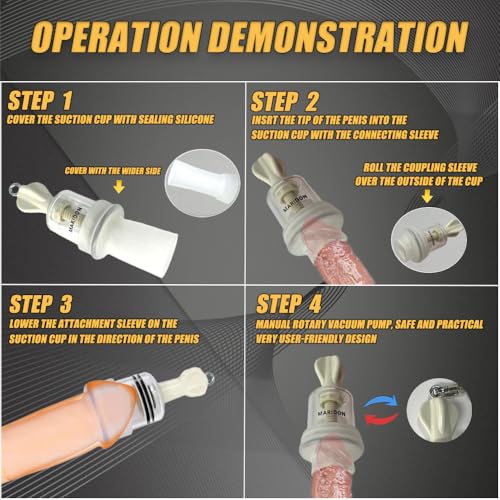 OPERATION DEMONSTRATION

STEP 1
COVER THE SUCTION CUP WITH SEALING SILICONE

COVER WITH THE WIDER SIDE

MARIDON

STEP 2
INSRT THE TIP OF THE PENIS INTO THE SUCTION CUP WITH THE CONNECTING SLEEVE

ROLL THE COUPLING SLEEVE OVER THE OUTSIDE OF THE CUP

MARIDON

STEP 3
LOWER THE ATTACHMENT SLEEVE ON THE SUCTION CUP IN THE DIRECTION OF THE PENIS

STEP 4
MANUAL ROTARY VACUUM PUMP, SAFE AND PRACTICAL VERY USER-FRIENDLY DESIGN

MARIDON