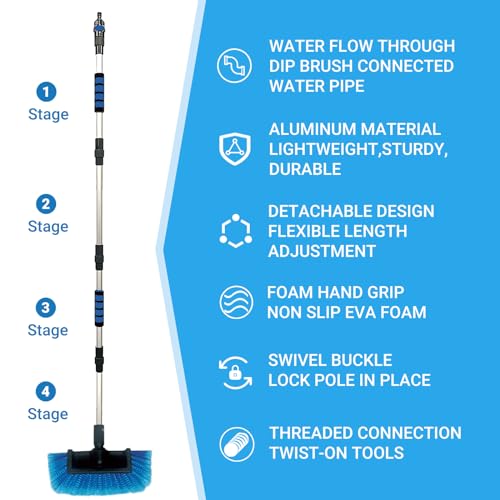 1
Stage

2
Stage

3
Stage

4
Stage

WATER FLOW THROUGH DIP BRUSH CONNECTED WATER PIPE

ALUMINUM MATERIAL LIGHTWEIGHT,STURDY, DURABLE

DETACHABLE DESIGN FLEXIBLE LENGTH ADJUSTMENT

FOAM HAND GRIP NON SLIP EVA FOAM

SWIVEL BUCKLE LOCK POLE IN PLACE

THREADED CONNECTION TWIST-ON TOOLS