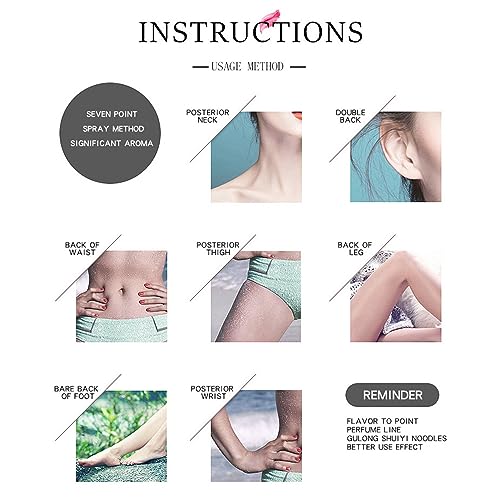 INSTRUCTIONS

USAGE METHOD

SEVEN POINT
SPRAY METHOD
SIGNIFICANT AROMA

POSTERIOR NECK

DOUBLE BACK

BACK OF WAIST

POSTERIOR THIGH

BACK OF LEG

BARE BACK OF FOOT

POSTERIOR WRIST

REMINDER

FLAVOR TO POINT
PERFUME LINE
GULONG SHUIYI NOODLES
BETTER USE EFFECT