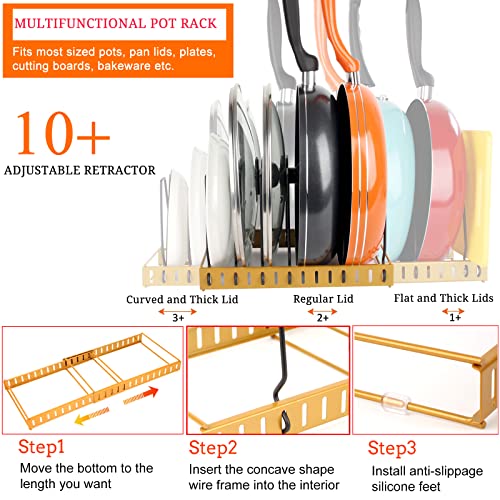 MULTIFUNCTIONAL POT RACK

Fits most sized pots, pan lids, plates, cutting boards, bakeware etc.

10+

ADJUSTABLE RETRACTOR

Curved and Thick Lid

3+

Regular Lid

2+

Flat and Thick Lids

1+

Step1

Move the bottom to the length you want

Step2

Insert the concave shape wire frame into the interior

Step3

Install anti-slippage silicone feet