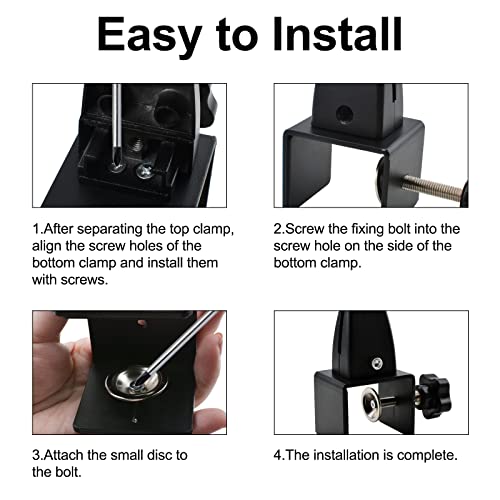 Easy to Install

1.After separating the top clamp, align the screw holes of the bottom clamp and install them with screws.

2.Screw the fixing bolt into the screw hole on the side of the bottom clamp.

3.Attach the small disc to the bolt.

4.The installation is complete.