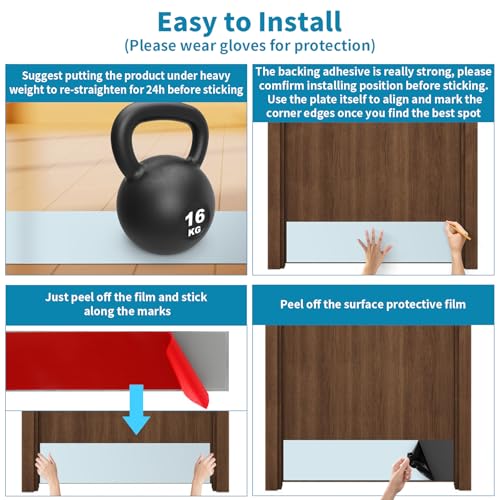 Easy to Install
(Please wear gloves for protection)

Suggest putting the product under heavy weight to re-straighten for 24h before sticking

16 KG

The backing adhesive is really strong, please comfirm installing position before sticking. Use the plate itself to align and mark the corner edges once you find the best spot

Just peel off the film and stick along the marks

Peel off the surface protective film