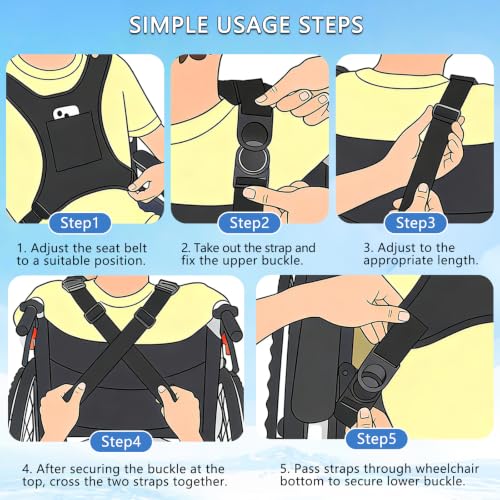 SIMPLE USAGE STEPS

Step1

1. Adjust the seat belt to a suitable position.

Step2

2. Take out the strap and fix the upper buckle.

Step3

3. Adjust to the appropriate length.

Step4

4. After securing the buckle at the top, cross the two straps together.

Step5

5. Pass straps through wheelchair bottom to secure lower buckle.