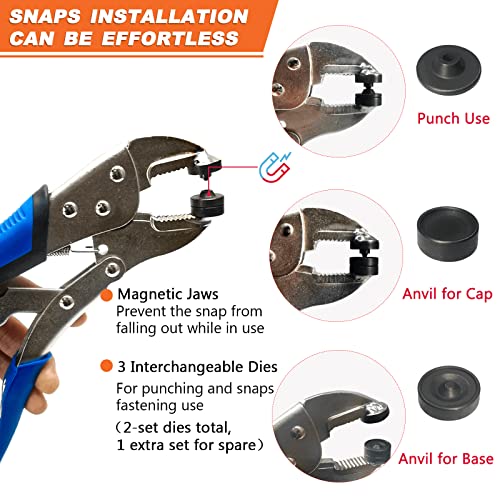 SNAPS INSTALLATION CAN BE EFFORTLESS

Punch Use

Anvil for Cap

Anvil for Base

Magnetic Jaws
Prevent the snap from falling out while in use

3 Interchangeable Dies
For punching and snaps fastening use
（2-set dies total, 1 extra set for spare）