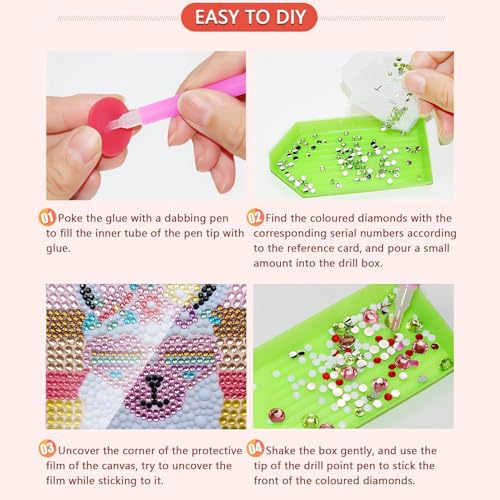 EASY TO DIY

01 Poke the glue with a dabbing pen to fill the inner tube of the pen tip with glue.

02 Find the coloured diamonds with the corresponding serial numbers according to the reference card, and pour a small amount into the drill box.

03 Uncover the corner of the protective film of the canvas, try to uncover the film while sticking to it.

04 Shake the box gently, and use the tip of the drill point pen to stick the front of the coloured diamonds.