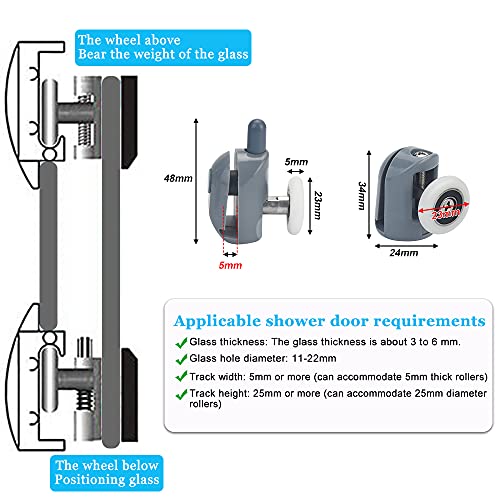 The wheel above
Bear the weight of the glass

48mm

5mm

23mm

5mm

34mm

23mm

24mm

Applicable shower door requirements

Glass thickness: The glass thickness is about 3 to 6 mm.

Glass hole diameter: 11-22mm

Track width: 5mm or more (can accommodate 5mm thick rollers)

Track height: 25mm or more (can accommodate 25mm diameter rollers)

The wheel below
Positioning glass