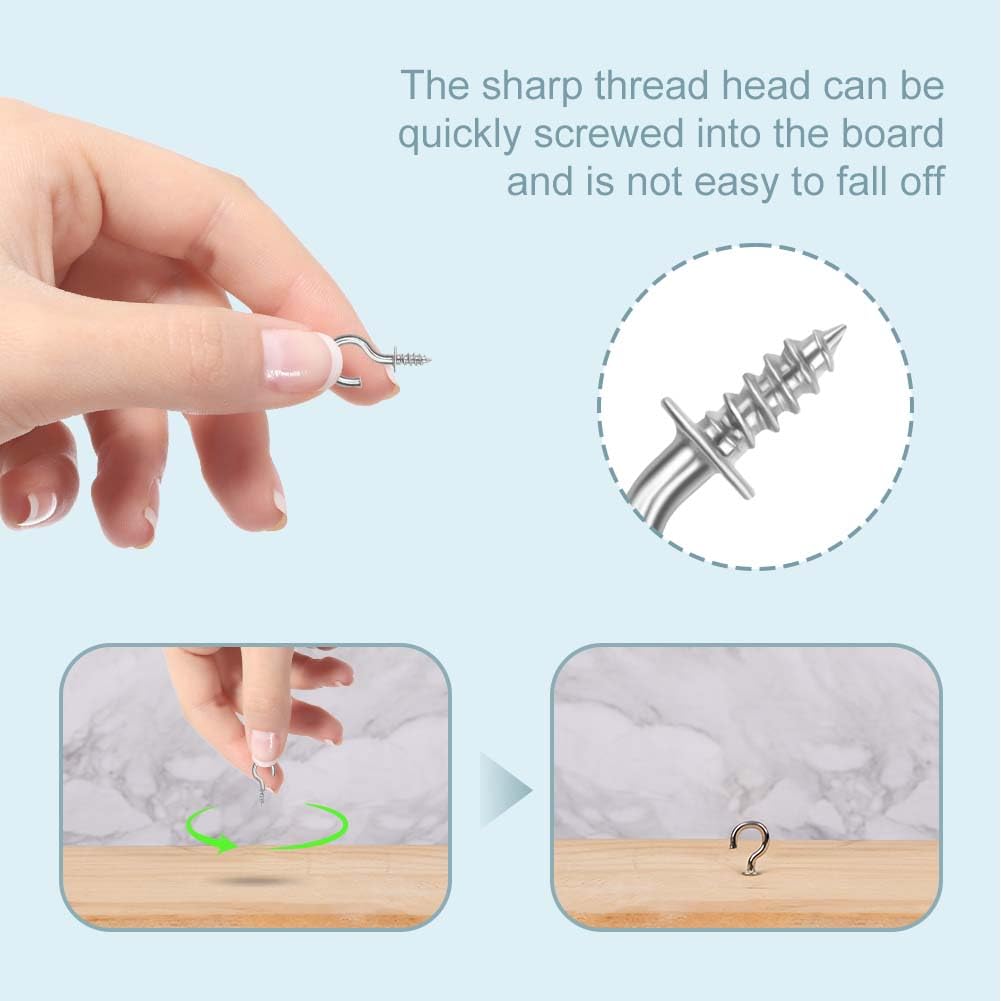 The sharp thread head can be quickly screwed into the board and is not easy to fall off