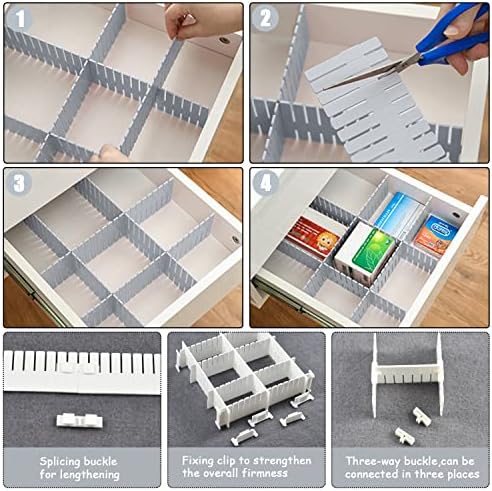 1

2

3

4

Splicing buckle for lengthening

Fixing clip to strengthen the overall firmness

Three-way buckle,can be connected in three places