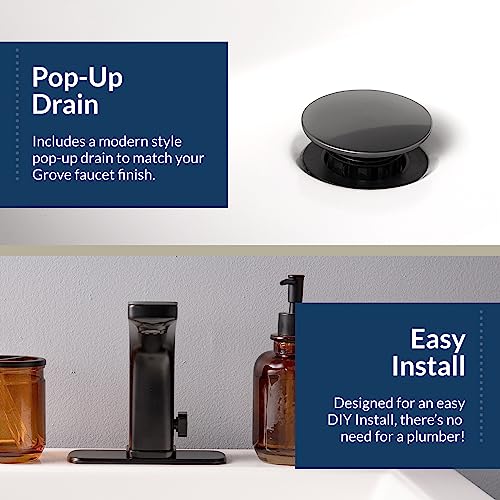 Pop-Up Drain

Includes a modern style pop-up drain to match your Grove faucet finish.

Easy Install

Designed for an easy DIY Install, there's no need for a plumber!