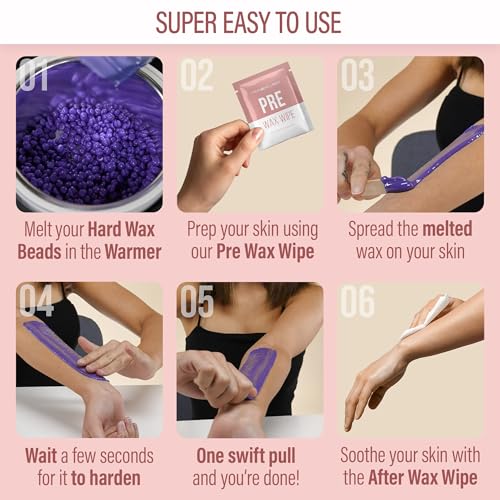 SUPER EASY TO USE

01

Melt your Hard Wax Beads in the Warmer

02

PRE WAX WIPE

Prep your skin using our Pre Wax Wipe

03

Spread the melted wax on your skin

04

Wait a few seconds for it to harden

05

One swift pull and you're done!

06

Soothe your skin with the After Wax Wipe