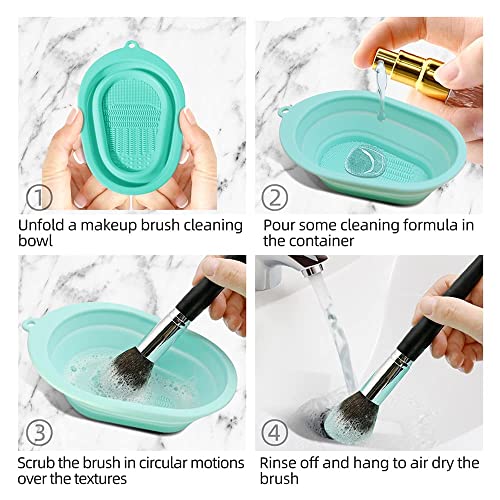 ①
Unfold a makeup brush cleaning bowl

②
Pour some cleaning formula in the container

③
Scrub the brush in circular motions over the textures

④
Rinse off and hang to air dry the brush