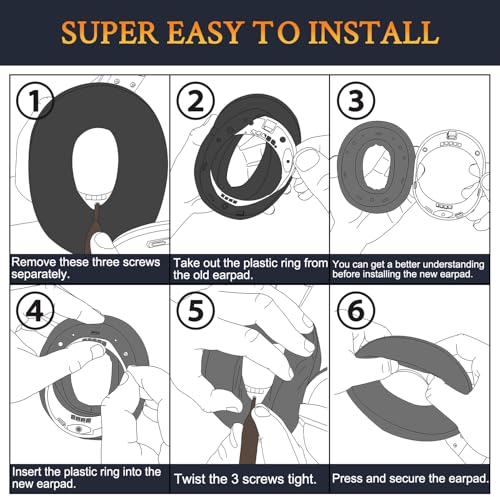 SUPER EASY TO INSTALL

1

Remove these three screws separately.

2

Take out the plastic ring from the old earpad.

3

You can get a better understanding before installing the new earpad.

4

Insert the plastic ring into the new earpad.

5

Twist the 3 screws tight.

6

Press and secure the earpad.