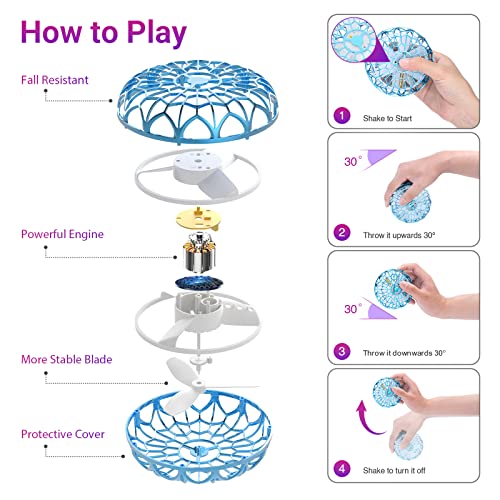 How to Play

Fall Resistant

Powerful Engine

More Stable Blade

Protective Cover

1 Shake to Start

30°

2 Throw it upwards 30°

30°

3 Throw it downwards 30°

4 Shake to turn it off