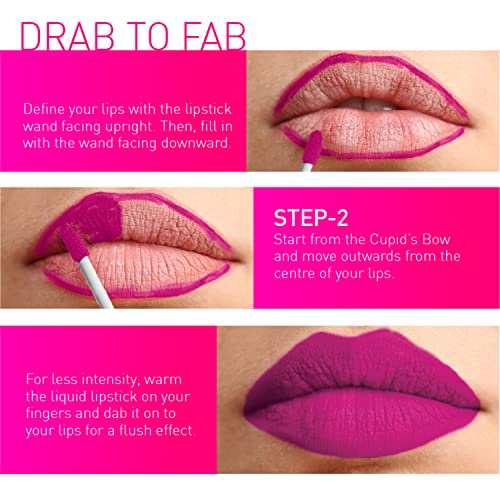 DRAB TO FAB

Define your lips with the lipstick wand facing upright. Then, fill in with the wand facing downward.

STEP-2
Start from the Cupid's Bow and move outwards from the centre of your lips.

For less intensity, warm the liquid lipstick on your fingers and dab it on to your lips for a flush effect.