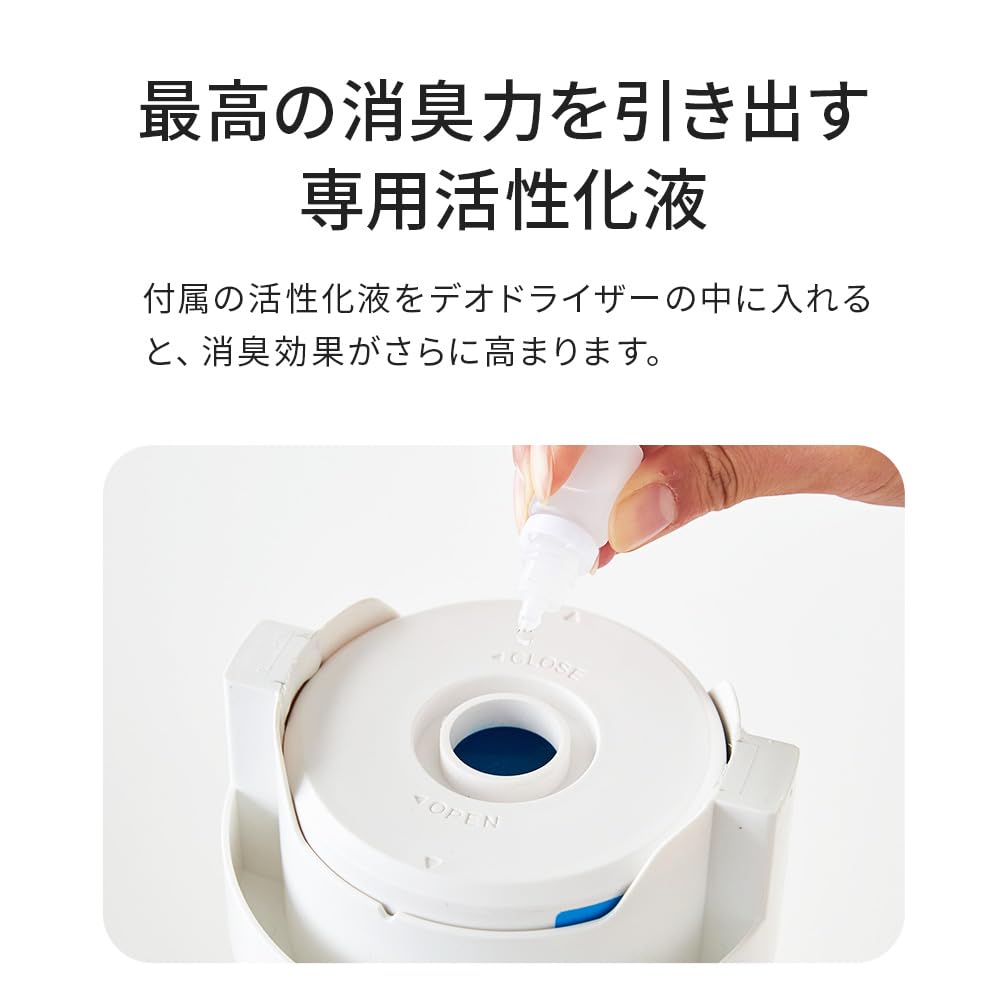 最高の消臭力を引き出す
専用活性化液

付属の活性化液をデオドライザーの中に入れると、消臭効果がさらに高まります。

CLOSE

OPEN