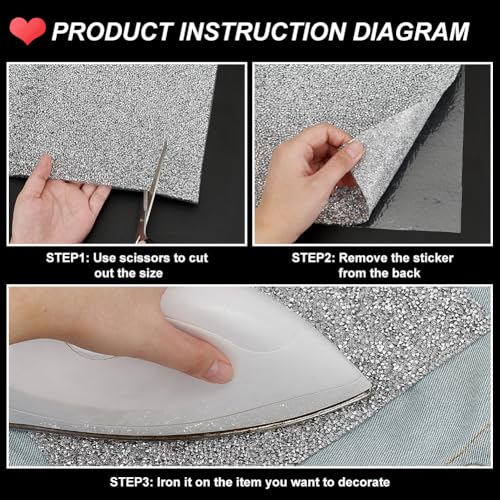 PRODUCT INSTRUCTION DIAGRAM

STEP1: Use scissors to cut out the size

STEP2: Remove the sticker from the back

STEP3: Iron it on the item you want to decorate