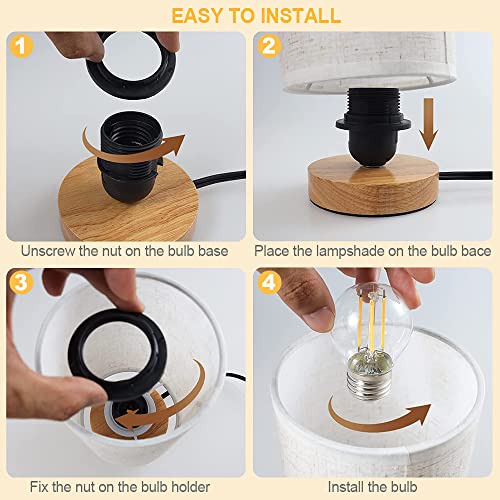 EASY TO INSTALL

1

Unscrew the nut on the bulb base

2

Place the lampshade on the bulb bace

3

Fix the nut on the bulb holder

4

Install the bulb