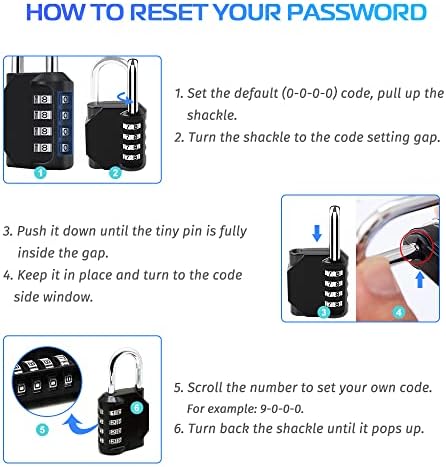 HOW TO RESET YOUR PASSWORD

1

2

1. Set the default (0-0-0-0) code, pull up the shackle.

2. Turn the shackle to the code setting gap.

3. Push it down until the tiny pin is fully inside the gap.

4. Keep it in place and turn to the code side window.

3

4

5

6

5. Scroll the number to set your own code. For example: 9-0-0-0.

6. Turn back the shackle until it pops up.