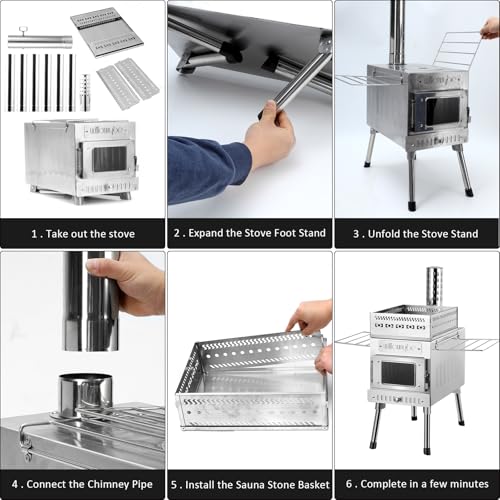 1 . Take out the stove

2 . Expand the Stove Foot Stand

3 . Unfold the Stove Stand

4 . Connect the Chimney Pipe

5 . Install the Sauna Stone Basket

6 . Complete in a few minutes