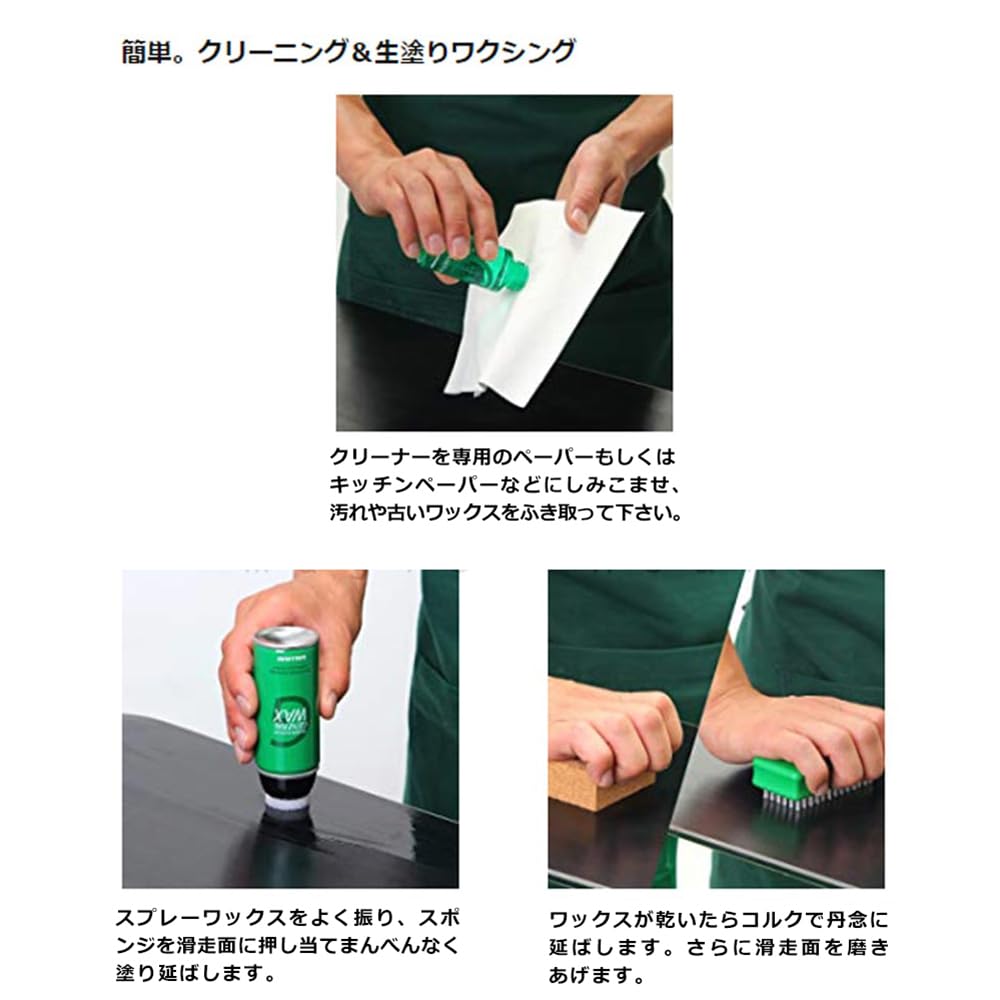 簡単。クリーニング＆生塗りワクシング

クリーナーを専用のペーパーもしくはキッチンペーパーなどにしみこませ、汚れや古いワックスをふき取って下さい。

WAX

スプレーワックスをよく振り、スポンジを滑走面に押し当てまんべんなく塗り延ばします。

ワックスが乾いたらコルクで丹念に延ばします。さらに滑走面を磨きあげます。