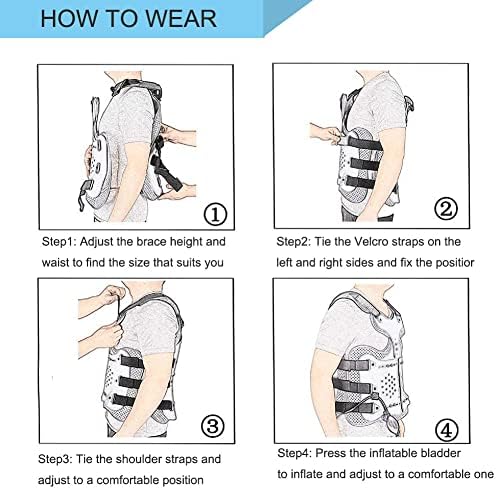 HOW TO WEAR

①

Step1: Adjust the brace height and waist to find the size that suits you

②

Step2: Tie the Velcro straps on the left and right sides and fix the positior

③

Step3: Tie the shoulder straps and adjust to a comfortable position

④

Step4: Press the inflatable bladder to inflate and adjust to a comfortable one