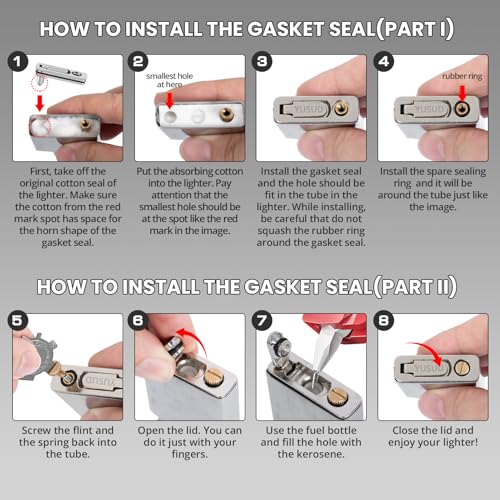 HOW TO INSTALL THE GASKET SEAL(PART I)

1

First, take off the original cotton seal of the lighter. Make sure the cotton from the red mark spot has space for the horn shape of the gasket seal.

2

smallest hole at here

Put the absorbing cotton into the lighter. Pay attention that the smallest hole should be at the spot like the red mark in the image.

3

YUSUD

Install the gasket seal and the hole should be fit in the tube in the lighter. While installing, be careful that do not squash the rubber ring around the gasket seal.

4

rubber ring

YUSUD

Install the spare sealing ring and it will be around the tube just like the image.

HOW TO INSTALL THE GASKET SEAL(PART II)

5

YUSUD

Screw the flint and the spring back into the tube.

6

Open the lid. You can do it just with your fingers.

7

Use the fuel bottle and fill the hole with the kerosene.

8

YUSUD

Close the lid and enjoy your lighter!