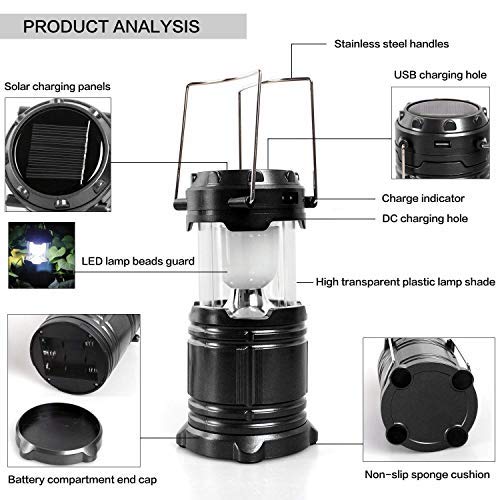 PRODUCT ANALYSIS

Stainless steel handles

Solar charging panels

USB charging hole

Charge indicator

DC charging hole

LED lamp beads guard

High transparent plastic lamp shade

Battery compartment end cap

Non-slip sponge cushion