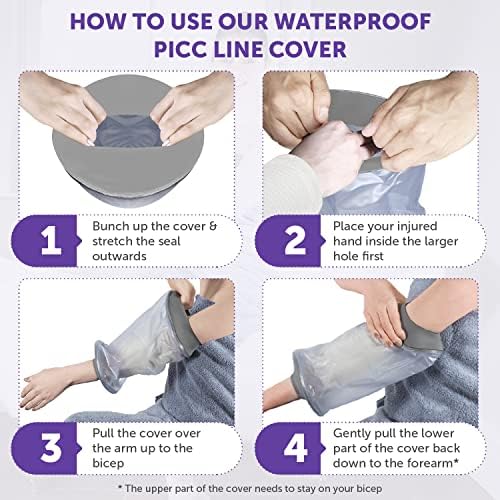 HOW TO USE OUR WATERPROOF PICC LINE COVER

1 Bunch up the cover & stretch the seal outwards

2 Place your injured hand inside the larger hole first

3 Pull the cover over the arm up to the bicep

4 Gently pull the lower part of the cover back down to the forearm*

* The upper part of the cover needs to stay on your bicep