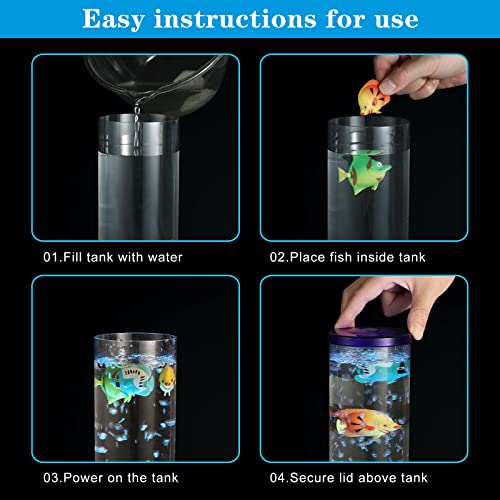 Easy instructions for use

01.Fill tank with water

02.Place fish inside tank

03.Power on the tank

04.Secure lid above tank