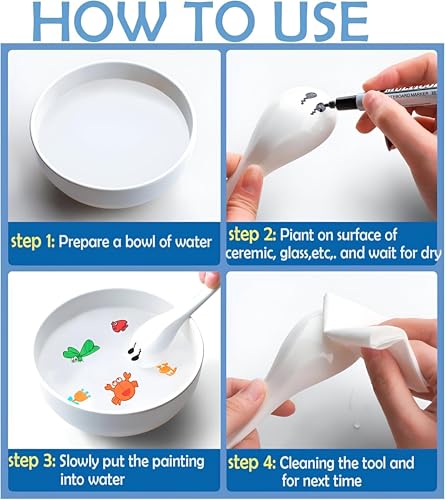 HOW TO USE

step 1: Prepare a bowl of water

step 2: Piant on surface of ceremic, glass,etc,. and wait for dry

step 3: Slowly put the painting into water

step 4: Cleaning the tool and for next time