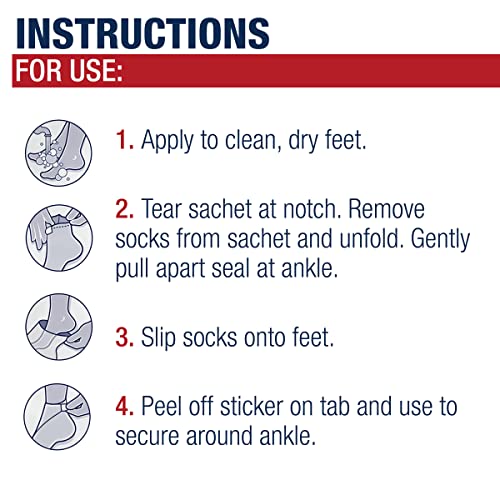 INSTRUCTIONS

FOR USE:

1. Apply to clean, dry feet.

2. Tear sachet at notch. Remove socks from sachet and unfold. Gently pull apart seal at ankle.

3. Slip socks onto feet.

4. Peel off sticker on tab and use to secure around ankle.