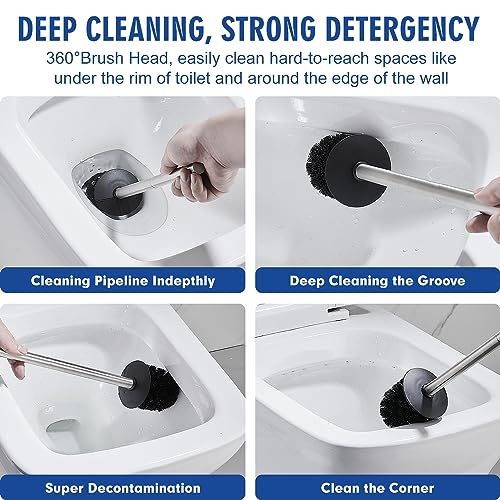 DEEP CLEANING, STRONG DETERGENCY

360°Brush Head, easily clean hard-to-reach spaces like under the rim of toilet and around the edge of the wall

Cleaning Pipeline Indepthly

Deep Cleaning the Groove

Super Decontamination

Clean the Corner